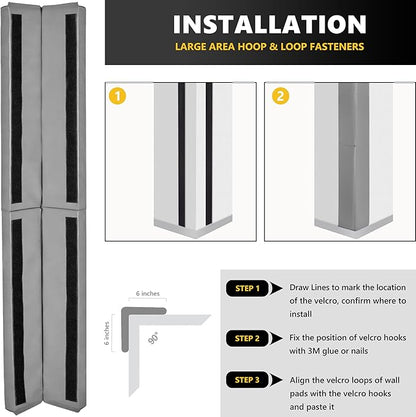 INSTALLATION

LARGE AREA HOOP & LOOP FASTENERS

1

2

6 inches

6 inches

90°

STEP 1 Draw Lines to mark the location of the velcro, confirm where to install

STEP 2 Fix the position of velcro hooks with 3M glue or nails

STEP 3 Align the velcro loops of wall pads with the velcro hooks and paste it