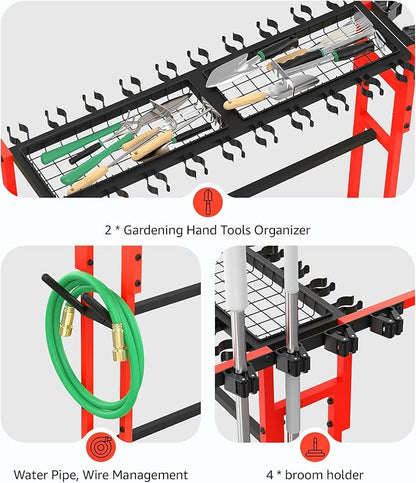 2 * Gardening Hand Tools Organizer

Water Pipe, Wire Management

4 * broom holder